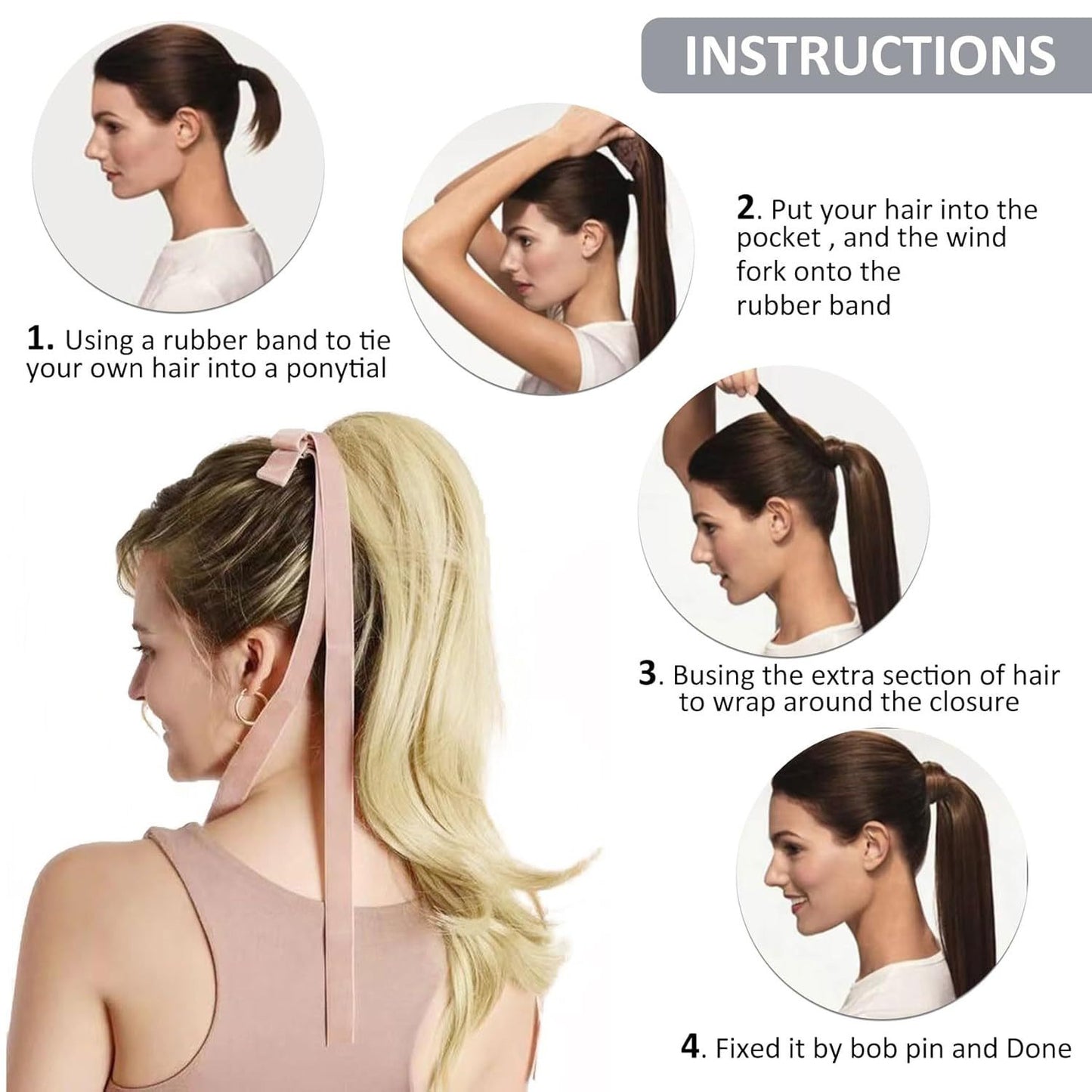 INSTRUCTIONS

1. Using a rubber band to tie your own hair into a ponytial

2. Put your hair into the pocket , and the wind fork onto the rubber band

3. Busing the extra section of hair to wrap around the closure

4. Fixed it by bob pin and Done